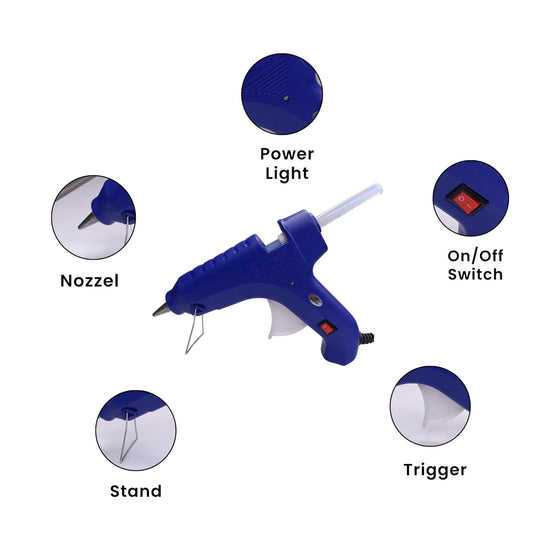 Power Light

Nozzel

On/Off Switch

Stand

Trigger